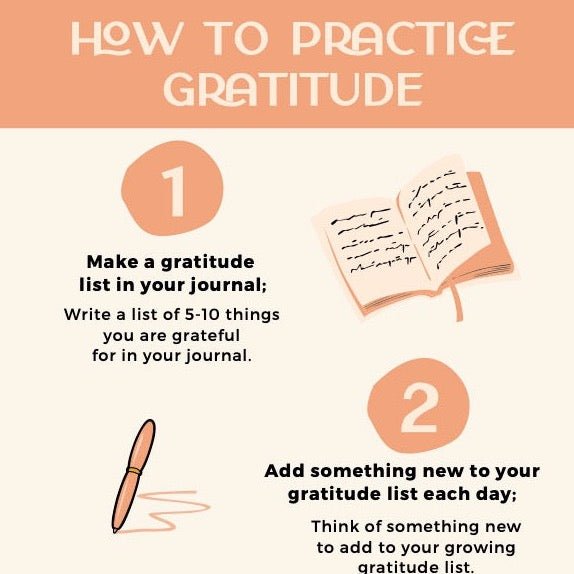 HOW TO PRACTICE GRATITUDE

1

Make a gratitude list in your journal;

Write a list of 5-10 things you are grateful for in your journal.

2

Add something new to your gratitude list each day;

Think of something new to add to your growing gratitude list.